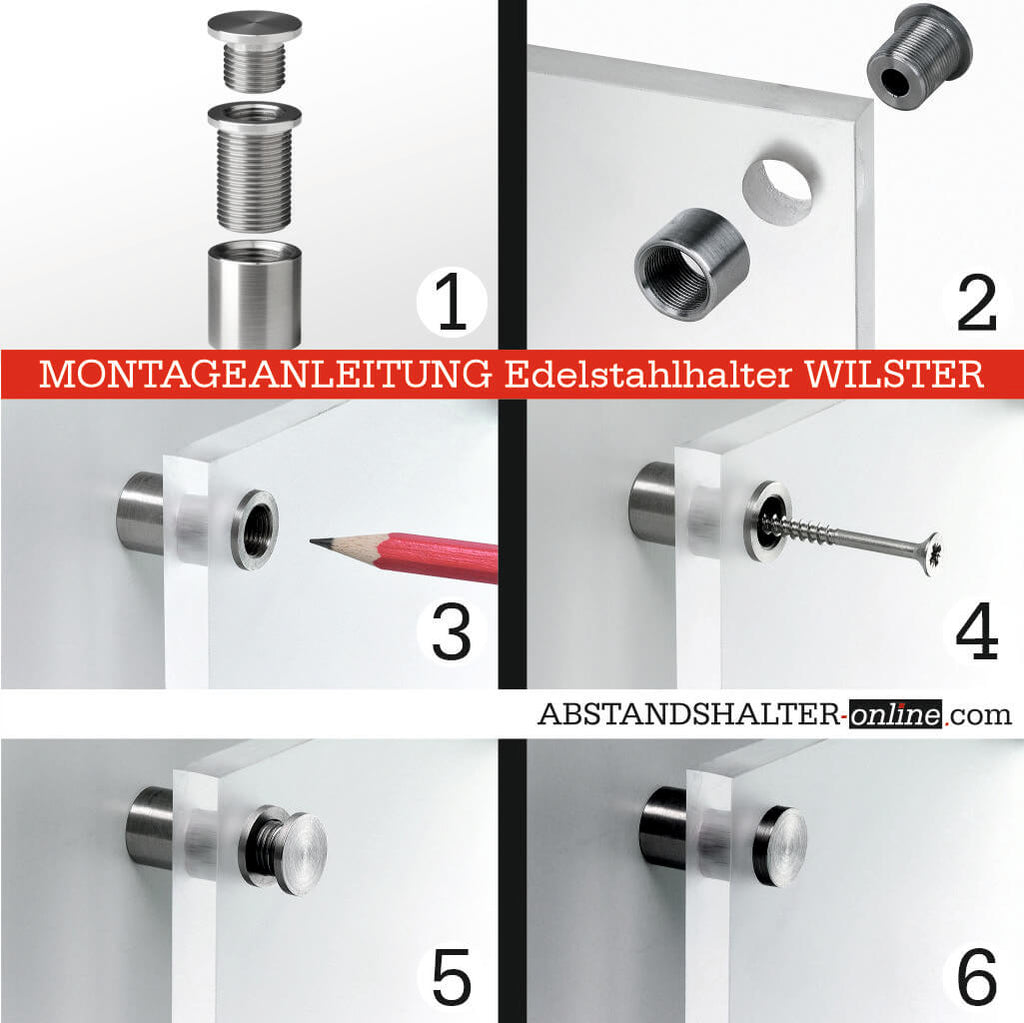 1

2

MONTAGEANLEITUNG Edelstahlhalter WILSTER

3

4

ABSTANDSHALTER-online.com

5

6