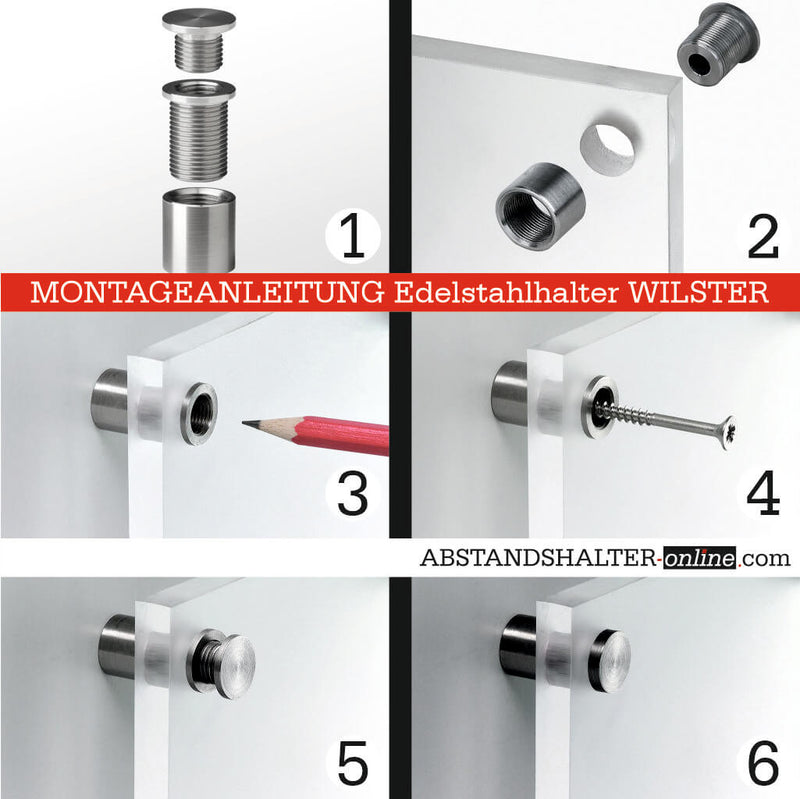 1

2

MONTAGEANLEITUNG Edelstahlhalter WILSTER

3

4

ABSTANDSHALTER-online.com

5

6